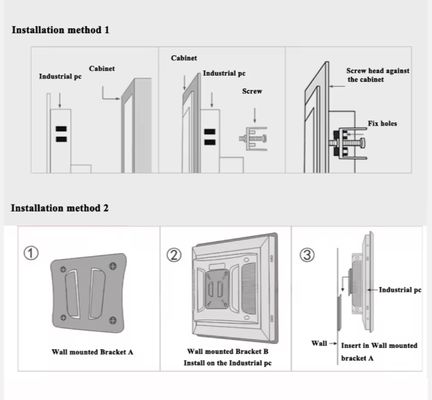 Installation method 1

Industrial pc

Cabinet

Cabinet

Industrial pc

Screw

Screw head against the cabinet

Fix holes

Installation method 2

①

Wall mounted Bracket A

②

Wall mounted Bracket B
Install on the Industrial pc

③

Industrial pc

Wall

Insert in Wall mounted bracket A